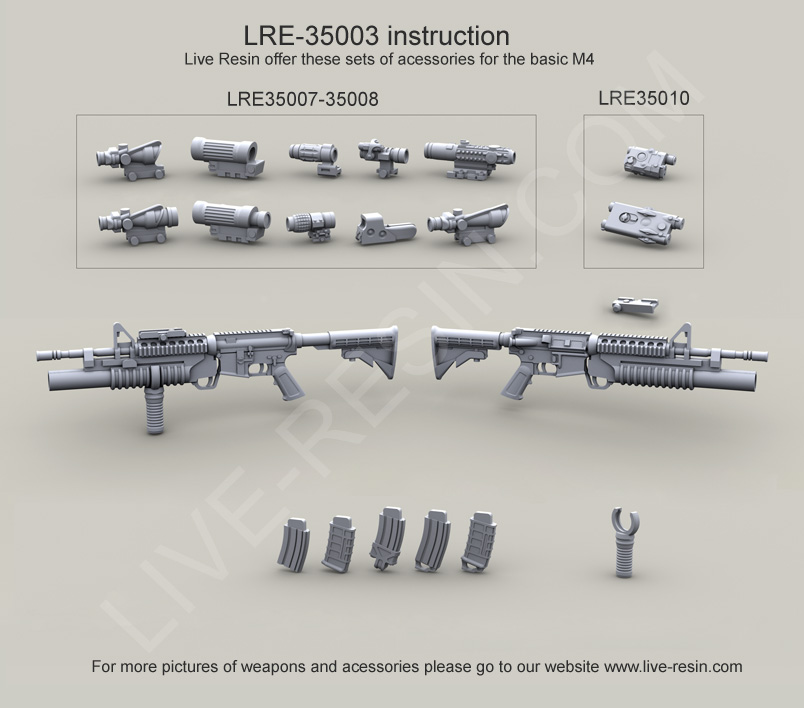 LRE-35003 instruction
Live Resin offer these sets of acessories for the basic M4

LRE35007-35008

LRE35010

LIVE-RESIN.COM

For more pictures of weapons and acessories please go to our website www.live-resin.com