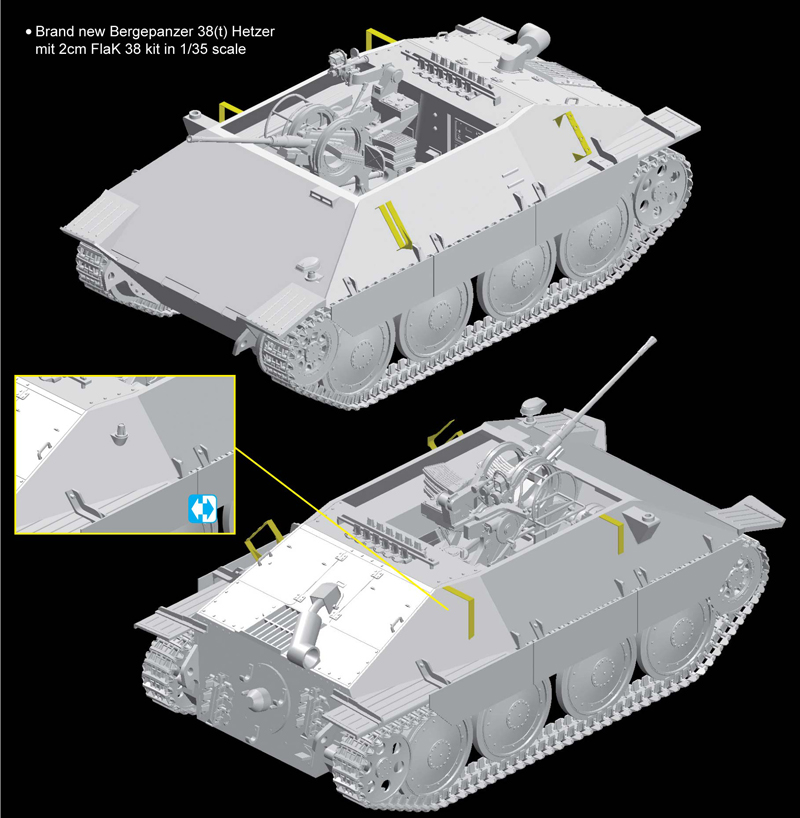 • Brand new Bergepanzer 38(t) Hetzer mit 2cm FlaK 38 kit in 1/35 scale