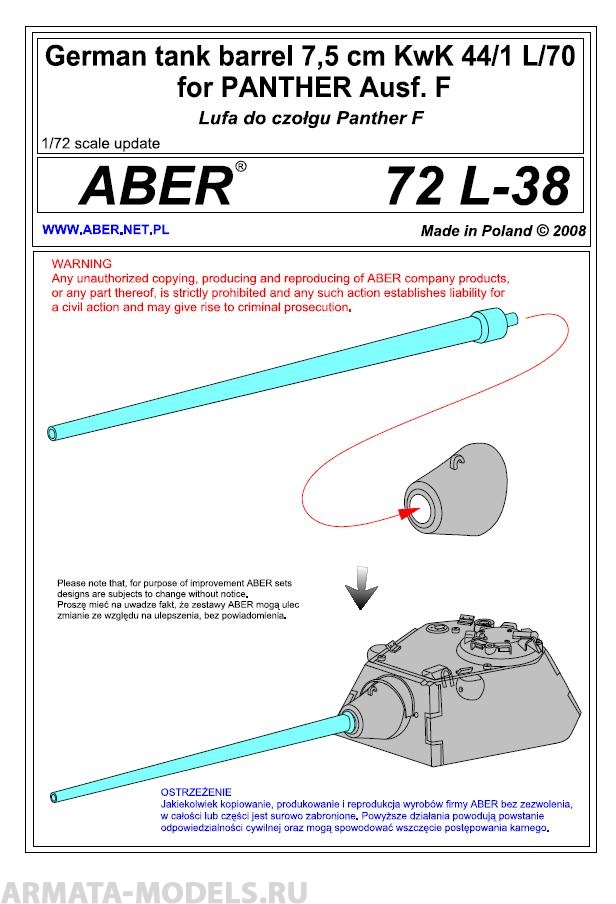 German tank barrel 7,5 cm KwK 44/1 L/70 for PANTHER Ausf. F

Lufa do czołgu Panther F

1/72 scale update

ABER®

72 L-38

WWW.ABER.NET.PL

Made in Poland © 2008

WARNING
Any unauthorized copying, producing and reproducing of ABER company products, or any part thereof, is strictly prohibited and any such action establishes liability for a civil action and may give rise to criminal prosecution.

Please note that, for purpose of improvement ABER sets designs are subjects to change without notice.
Proszę mieć na uwadze fakt, że zestawy ABER mogą ulec zmianie ze względu na ulepszenia, bez powiadomienia.

OSTRZEŻENIE
Jakiekolwiek kopiowanie, produkowanie i reprodukcja wyrobów firmy ABER bez zezwolenia, w całości lub części jest surowo zabronione. Powyższe działania powodują powstanie odpowiedzialności cywilnej oraz mogą spowodować wszczęcie postępowania karnego.

ARMATA-MODELS.RU