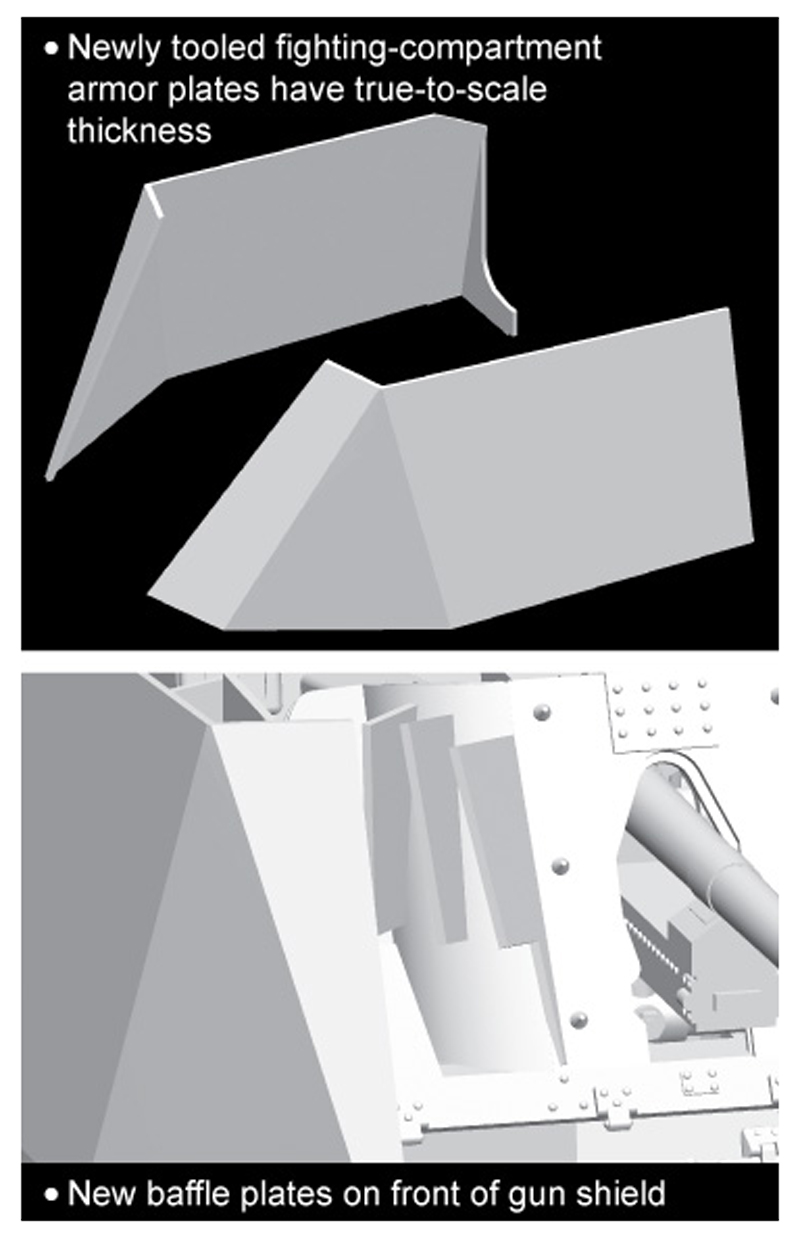 • Newly tooled fighting-compartment armor plates have true-to-scale thickness

• New baffle plates on front of gun shield