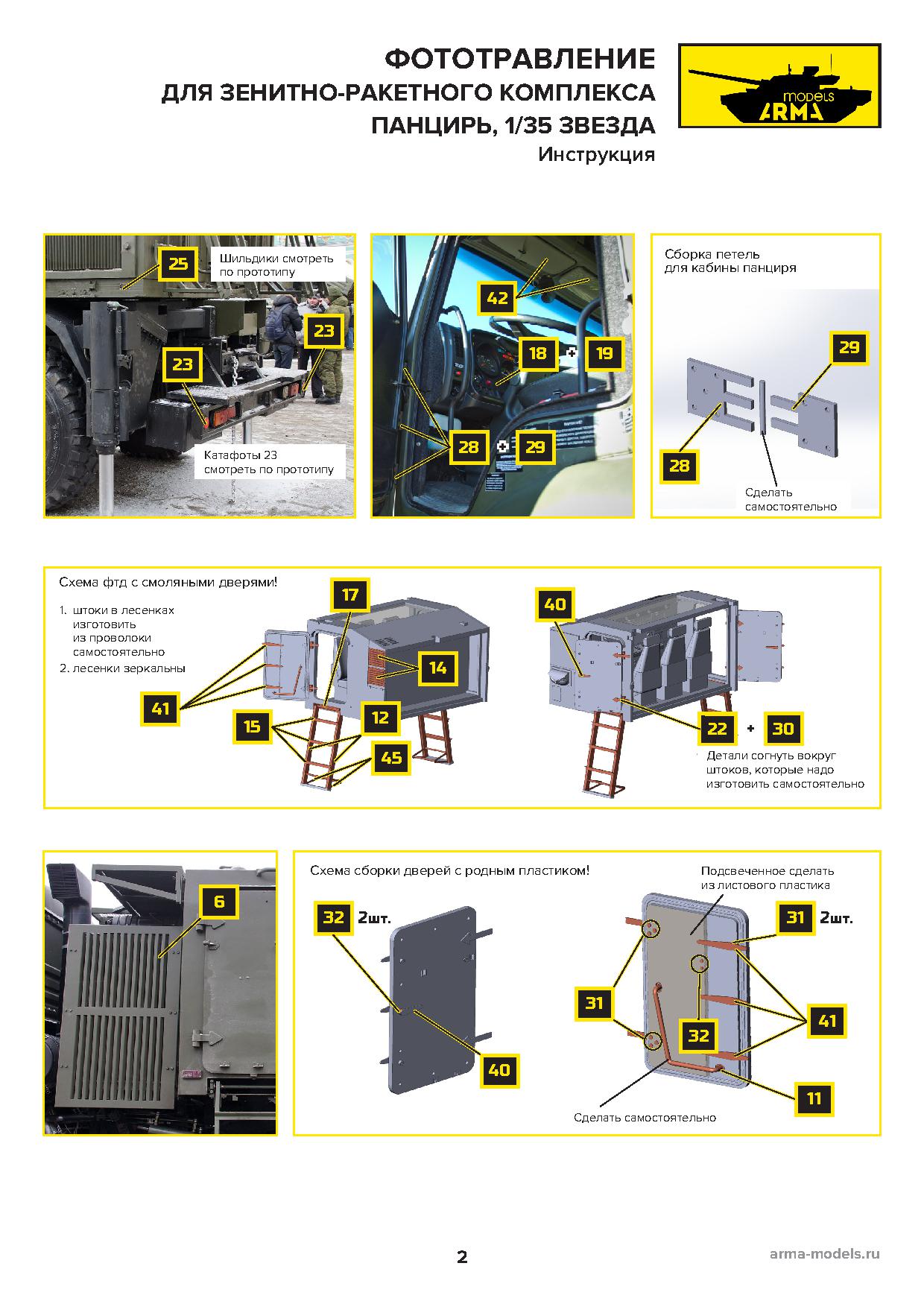 ФОТОТРАВЛЕНИЕ
ДЛЯ ЗЕНИТНО-РАКЕТНОГО КОМПЛЕКСА
ПАНЦИРЬ, 1/35 ЗВЕЗДА
Инструкция

models
ARMA

25
Шильдики смотреть по прототипу
23
23
Катафоты 23 смотреть по прототипу

42
18 + 19
28 + 29

Сборка петель для кабины панциря
29
28
Сделать самостоятельно

Схема фтд с смоляными дверями!
1. штоки в лесенках изготовить из проволоки самостоятельно
2. лесенки зеркальны
17
14
41
15
12
45
40
22 + 30
Детали согнуть вокруг штоков, которые надо изготовить самостоятельно

6

Схема сборки дверей с родным пластиком!
32 2шт.
40
Подсвеченное сделать из листового пластика
31 2шт.
31
32
41
11
Сделать самостоятельно

2
arma-models.ru