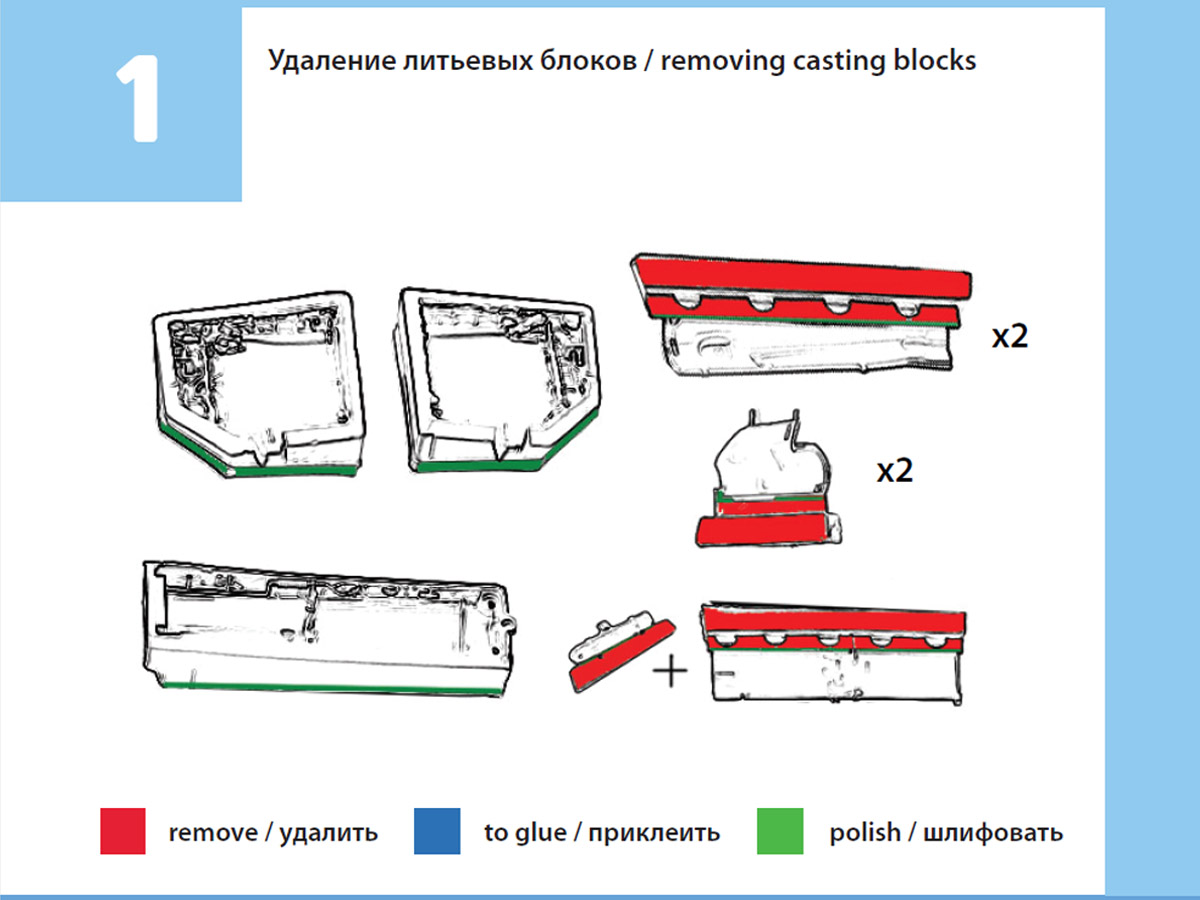 1

Удаление литьевых блоков / removing casting blocks

x2

x2

+

remove / удалить

to glue / приклеить

polish / шлифовать