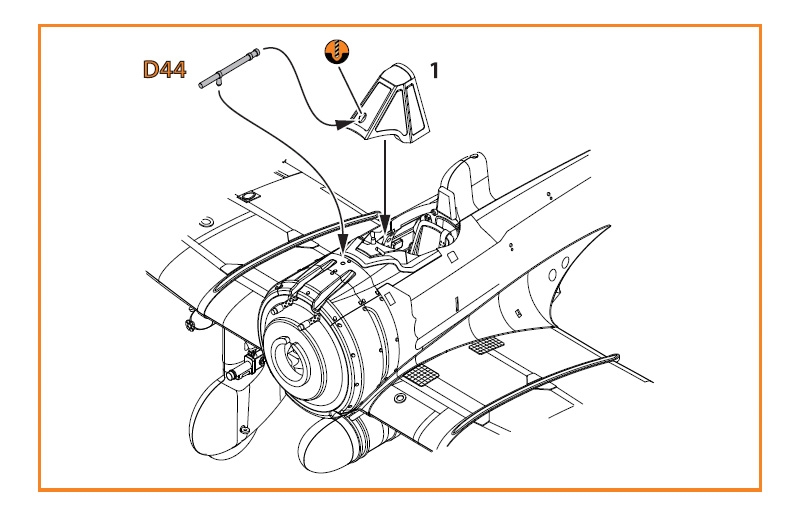 D44

1